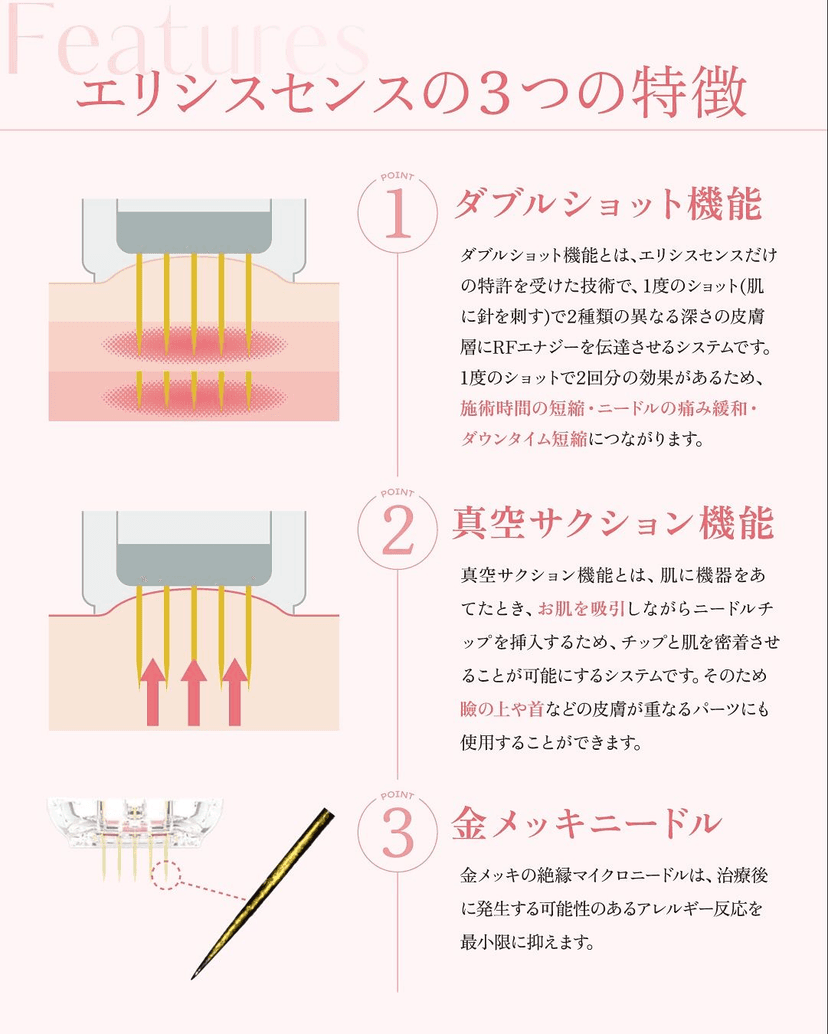 Features

エリシスセンスの3つの特徴

POINT 1

ダブルショット機能

ダブルショット機能とは、エリシスセンスだけの特許を受けた技術で、1度のショット(肌に針を刺す)で2種類の異なる深さの皮膚層にRFエナジーを伝達させるシステムです。1度のショットで2回分の効果があるため、施術時間の短縮・ニードルの痛み緩和・ダウンタイム短縮につながります。

POINT 2

真空サクション機能

真空サクション機能とは、肌に機器をあてたとき、お肌を吸引しながらニードルチップを挿入するため、チップと肌を密着させることが可能にするシステムです。そのため瞼の上や首などの皮膚が重なるパーツにも使用することができます。

POINT 3

金メッキニードル

金メッキの絶縁マイクロニードルは、治療後に発生する可能性のあるアレルギー反応を最小限に抑えます。